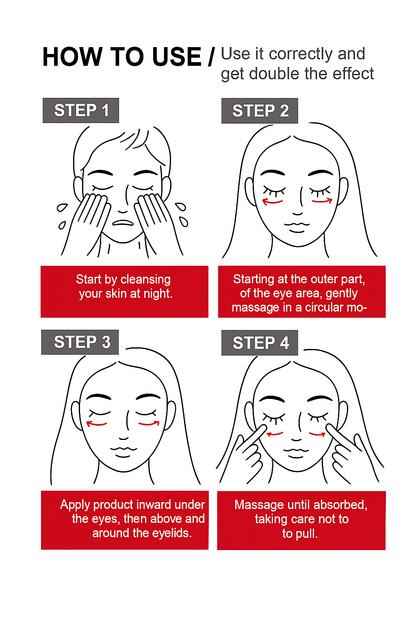 HOW TO USE / Use it correctly and get double the effect

STEP 1

Start by cleansing your skin at night.

STEP 2

Starting at the outer part, of the eye area, gently massage in a circular mo-

STEP 3

Apply product inward under the eyes, then above and around the eyelids.

STEP 4

Massage until absorbed, taking care not to to pull.